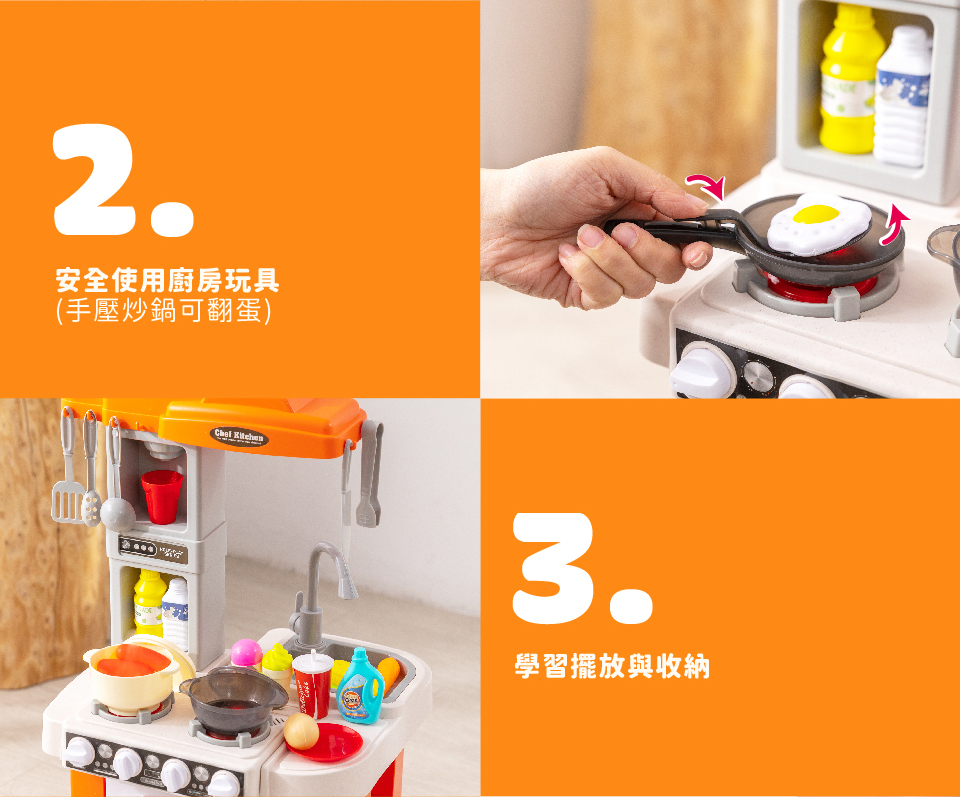 2.

安全使用廚房玩具
(手壓炒鍋可翻蛋)

Chef Kitchen

3.

學習擺放與收納