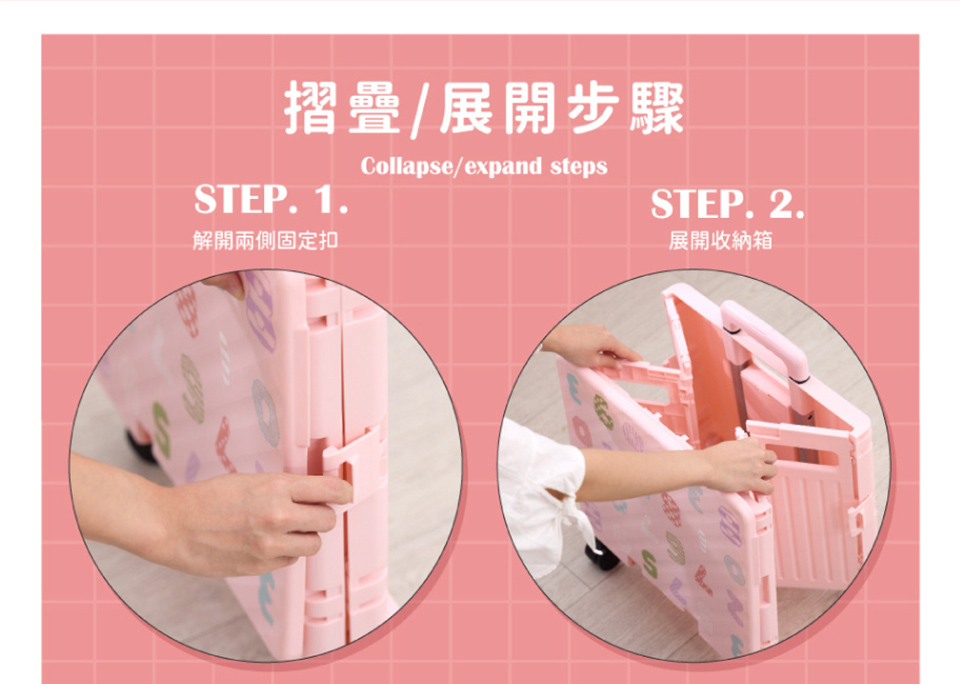 摺疊/展開步驟

Collapse/expand steps

STEP. 1.
解開兩側固定扣

STEP. 2.
展開收納箱