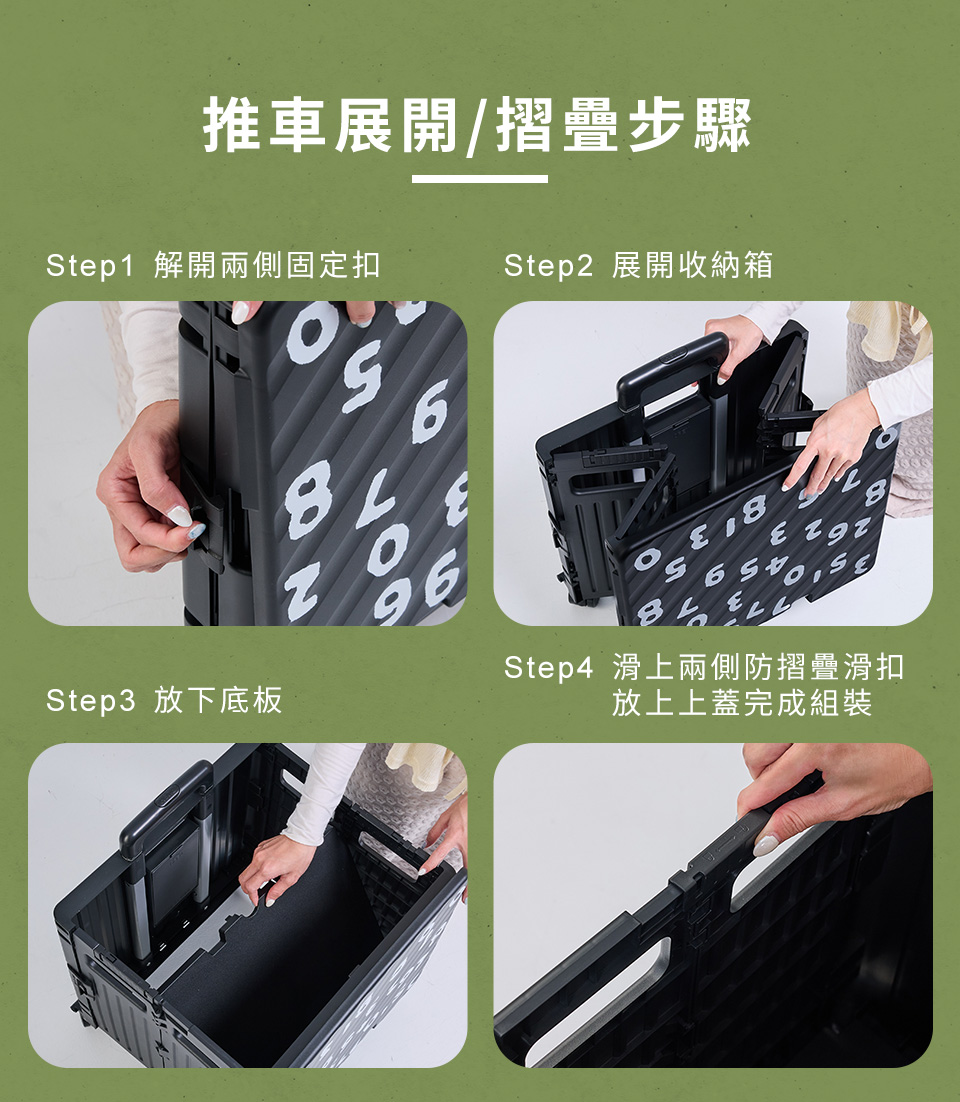 推車展開/摺疊步驟

Step1 解開兩側固定扣

Step2 展開收納箱

Step3 放下底板

Step4 滑上兩側防摺疊滑扣
放上上蓋完成組裝