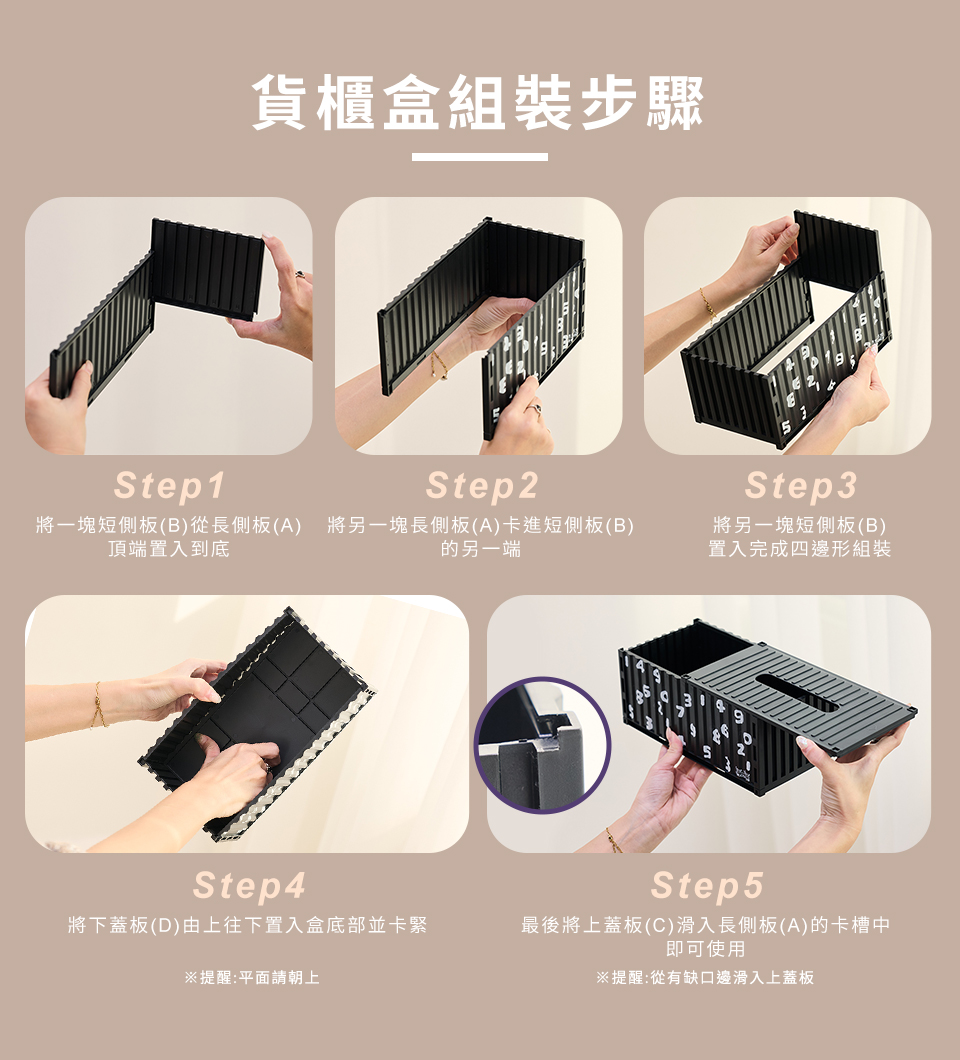 貨櫃盒組裝步驟

Step1
將一塊短側板(B)從長側板(A)頂端置入到底

Step2
將另一塊長側板(A)卡進短側板(B)的另一端

Step3
將另一塊短側板(B)置入完成四邊形組裝

Step4
將下蓋板(D)由上往下置入盒底部並卡緊

※提醒:平面請朝上

Step5
最後將上蓋板(C)滑入長側板(A)的卡槽中即可使用

※提醒:從有缺口邊滑入上蓋板